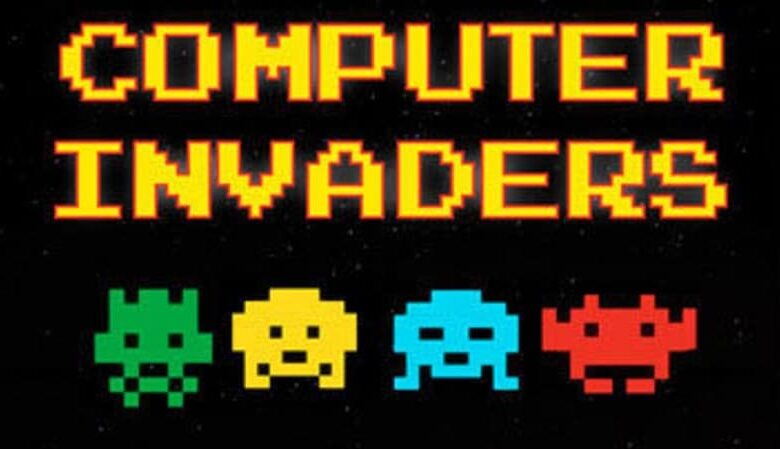 COMPUTER
INVADERS