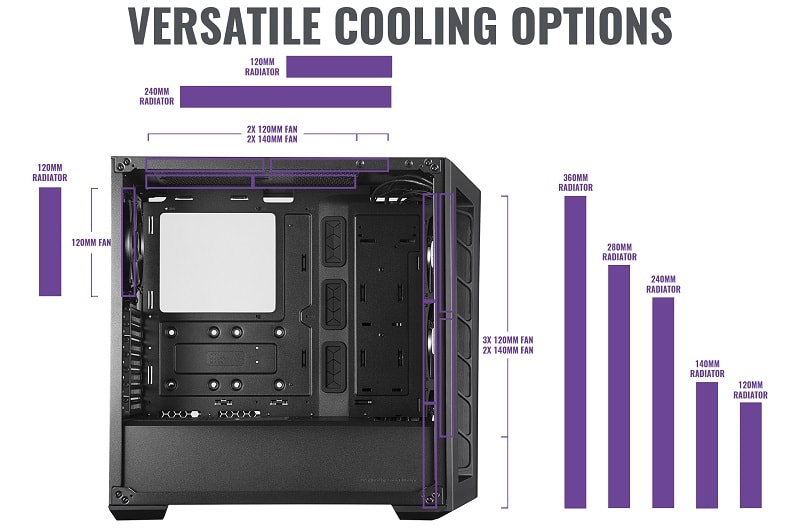 VERSATILE COOLING OPTIONS

120MM RADIATOR

240MM RADIATOR

2X 120MM FAN
2X 140MM FAN

120MM RADIATOR

120MM FAN

3X 120MM FAN
2X 140MM FAN

360MM RADIATOR

280MM RADIATOR

240MM RADIATOR

140MM RADIATOR

120MM RADIATOR